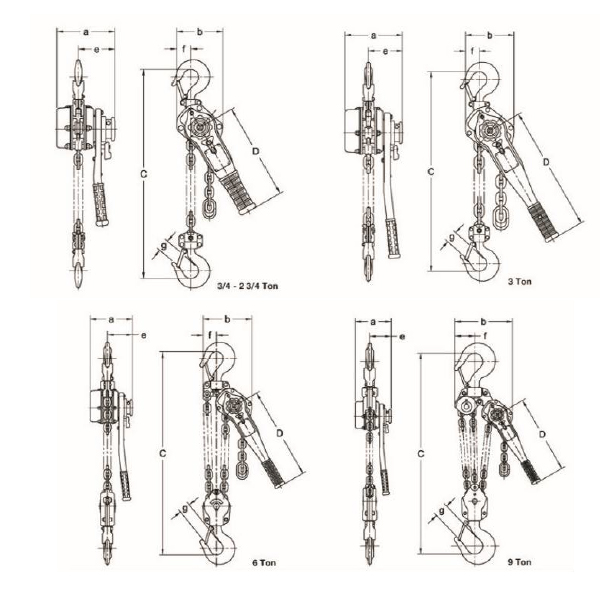 a
e
b
f
C
D
g
3/4 - 2 3/4 Ton

a
e
b
f
C
D
g
3 Ton

a
e
b
f
C
D
g
6 Ton

a
e
b
f
C
D
g
9 Ton